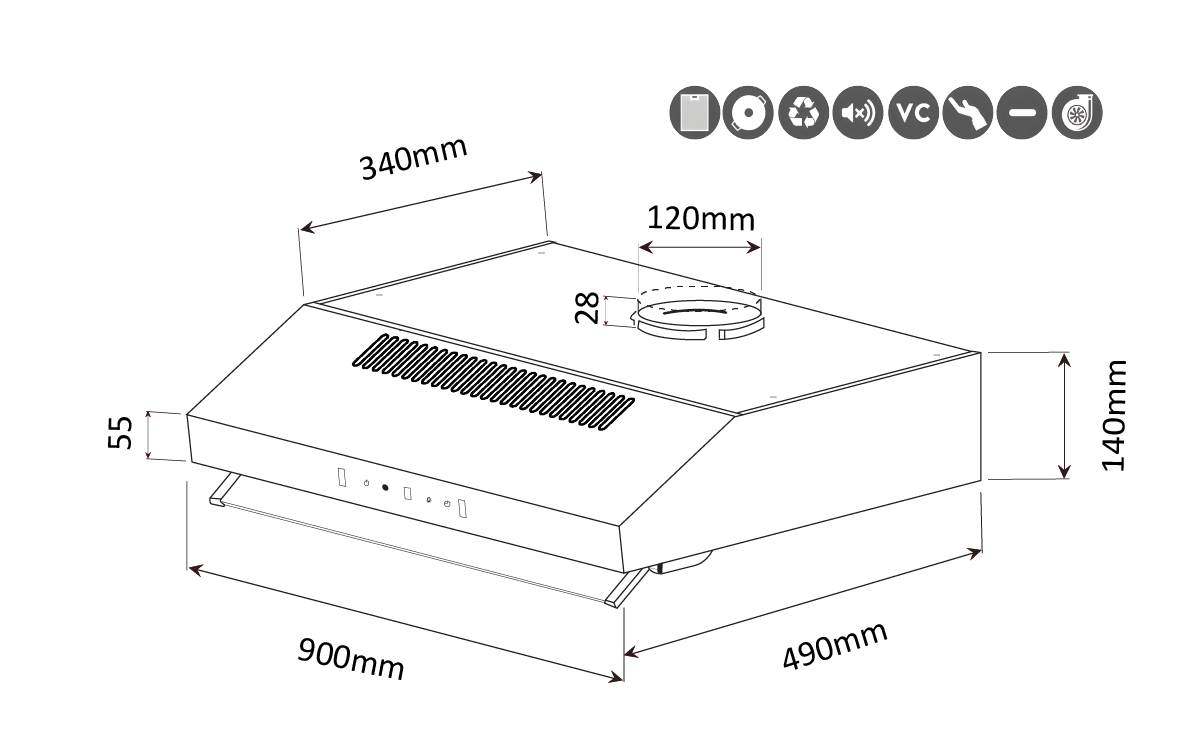 VC

340mm

120mm

28

55

140mm

900mm

490mm