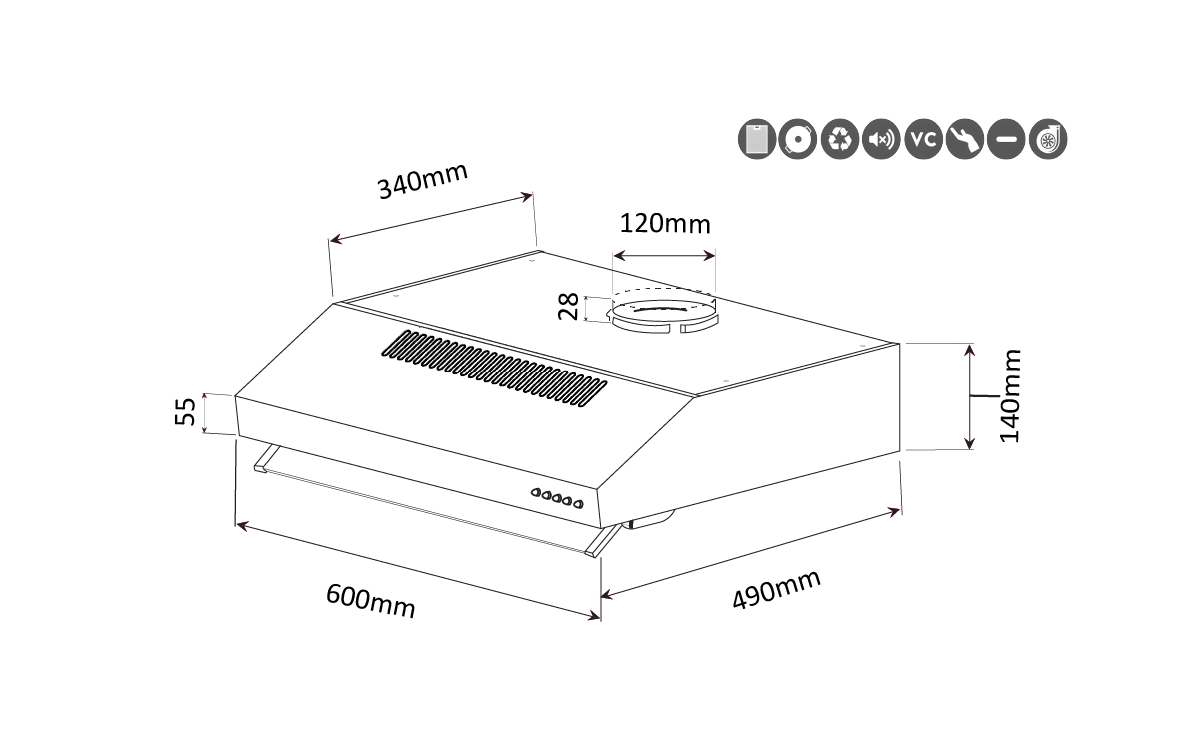 VC

340mm

120mm

28

55

140mm

600mm

490mm